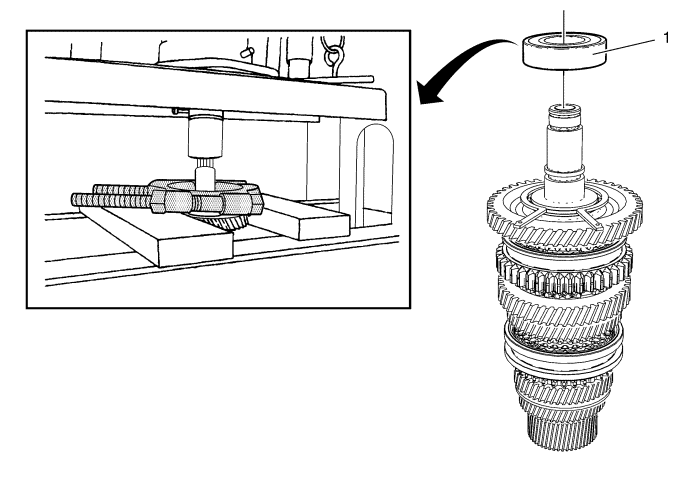 1