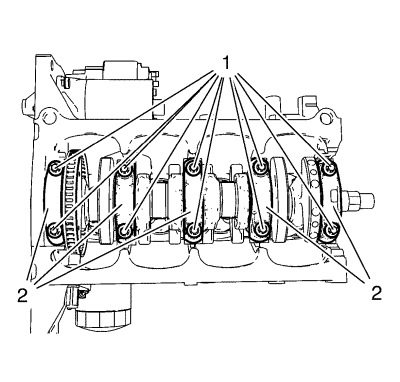 1
2
2