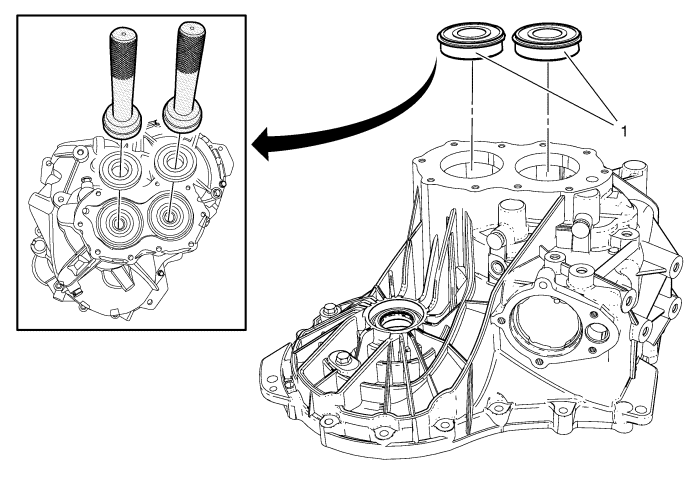 1