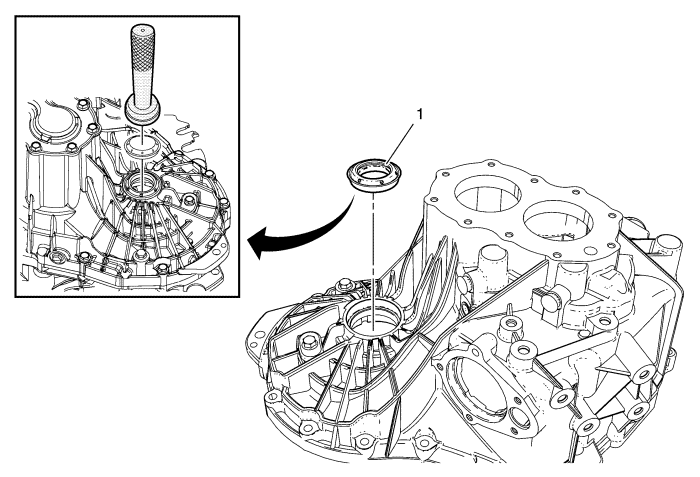 1