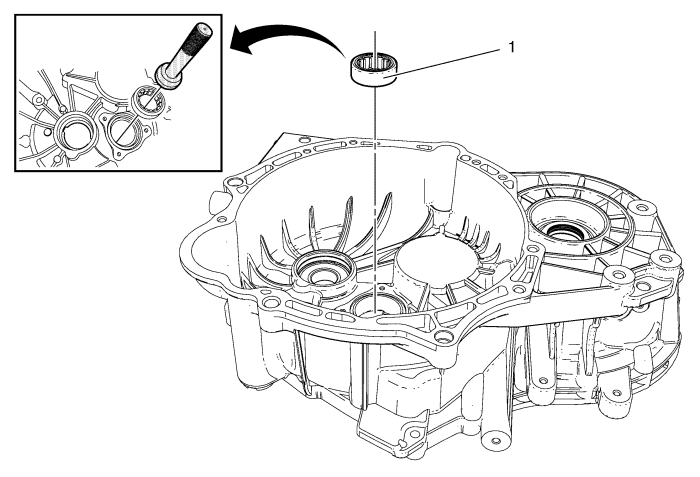 1