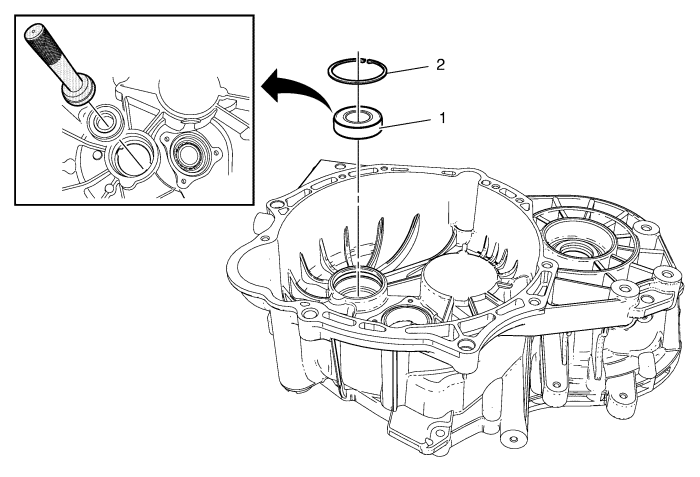 2

1