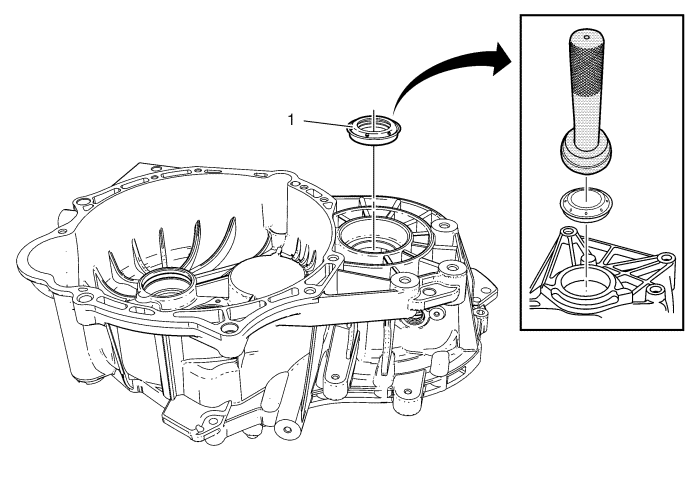 1