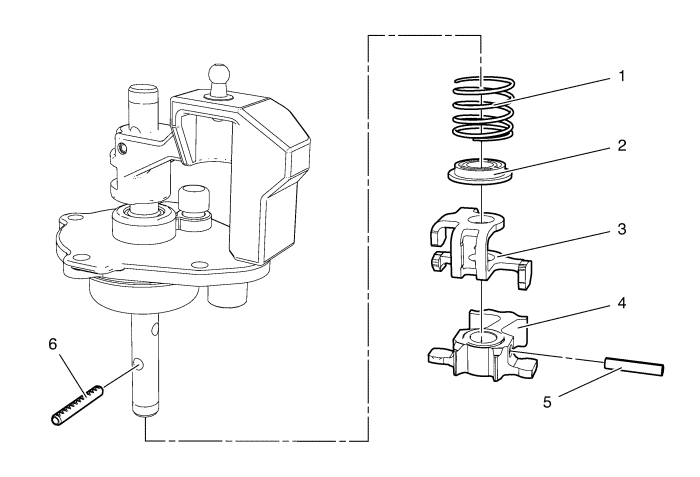 1
2
3
4
5
6