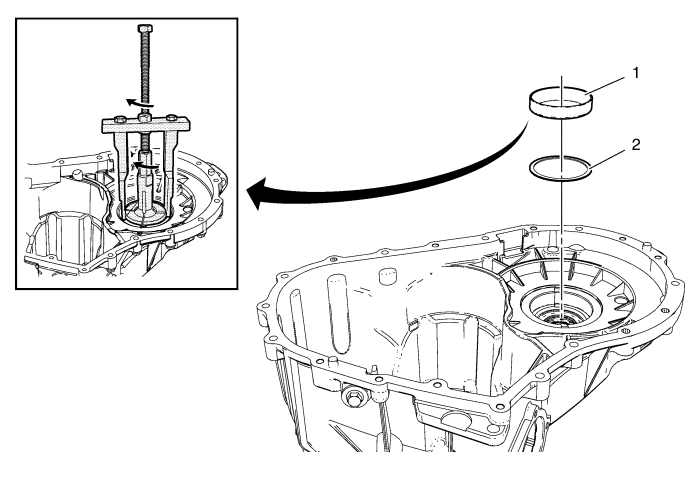 1

2