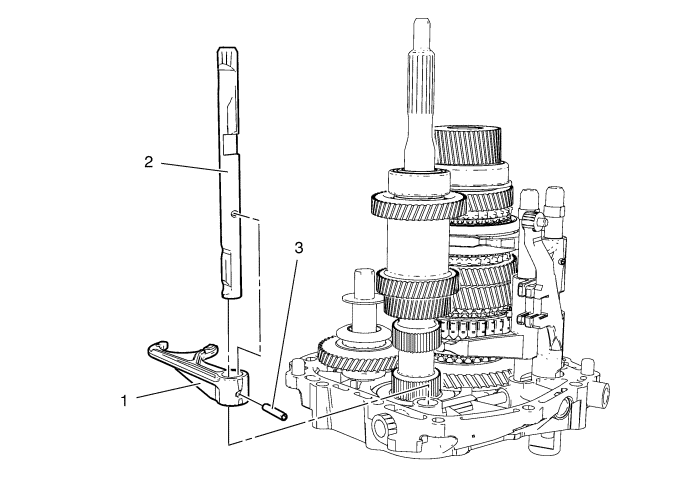 2
3
1