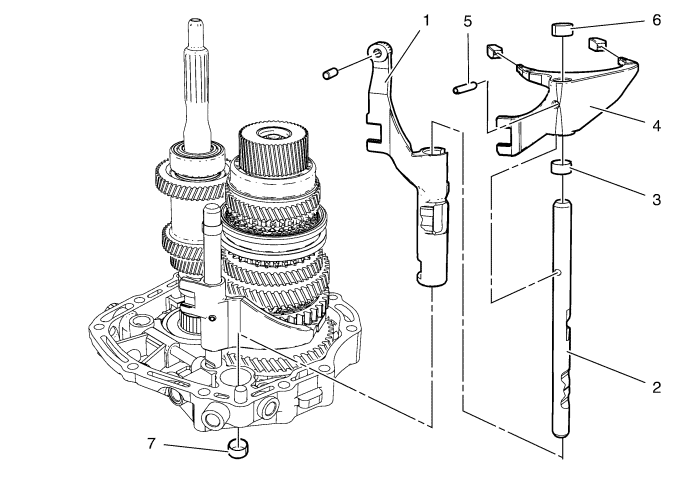 1
5
6
4
3
2
7