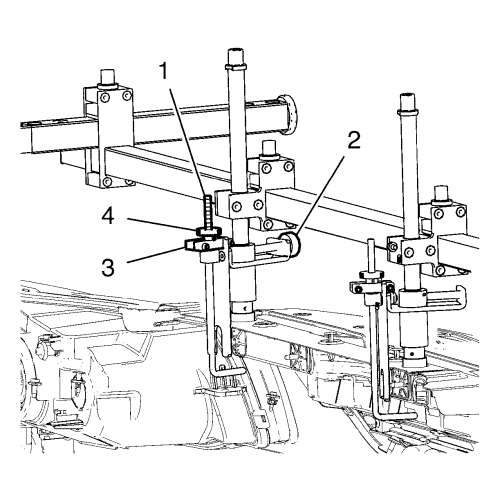 1
2
4
3