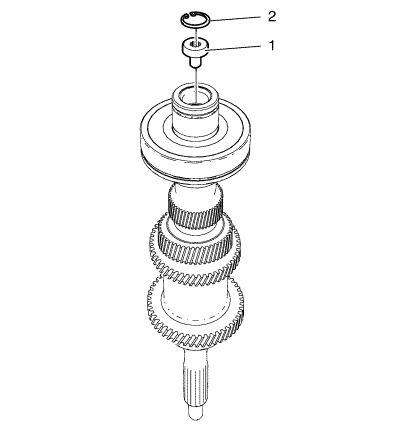 2
1