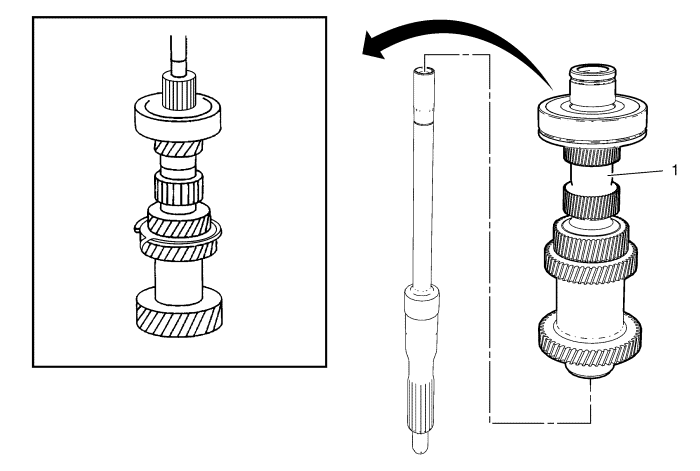 1