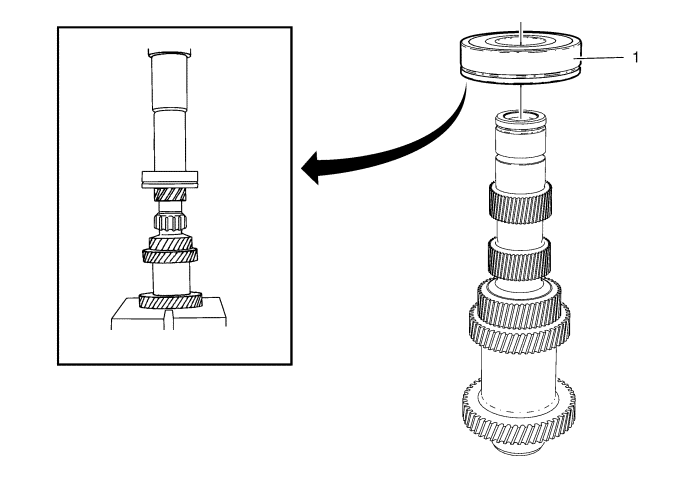 1