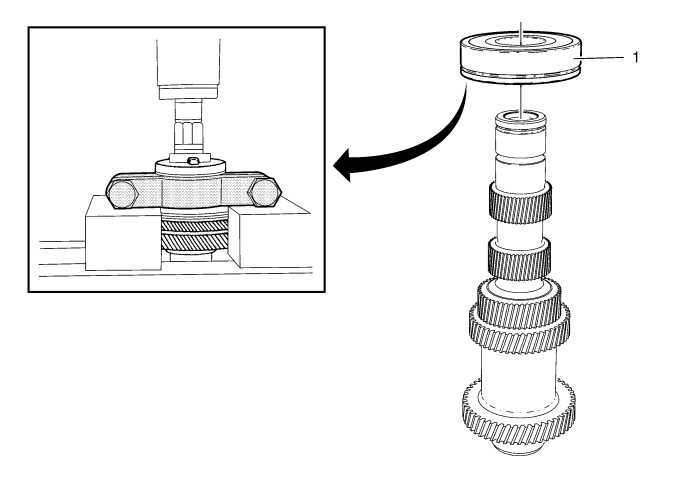 1