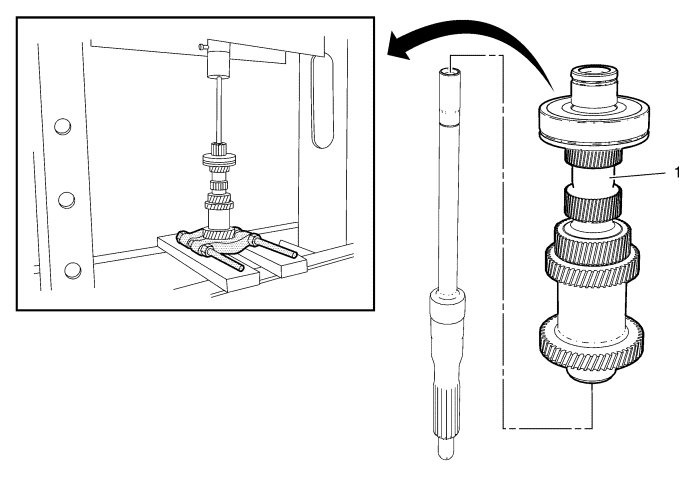 1