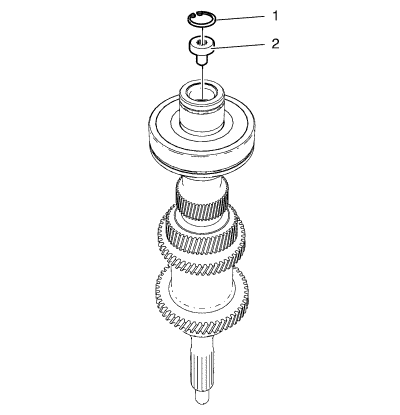 1
2