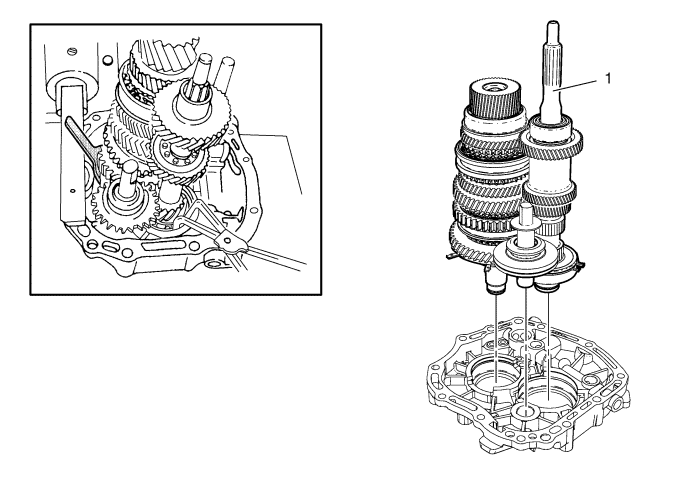 1