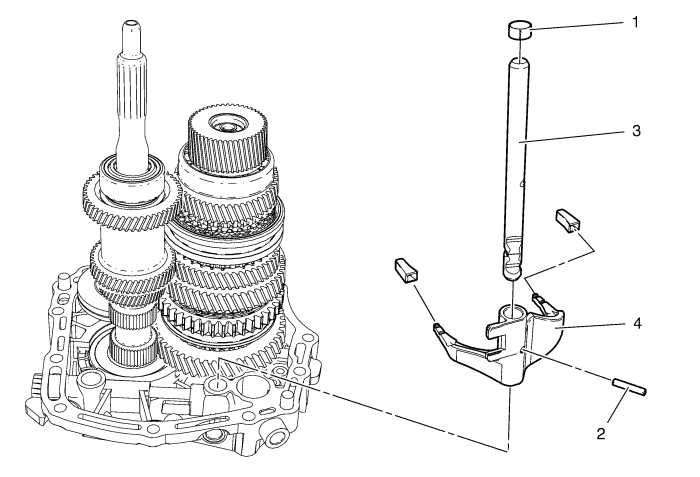 1
3
4
2