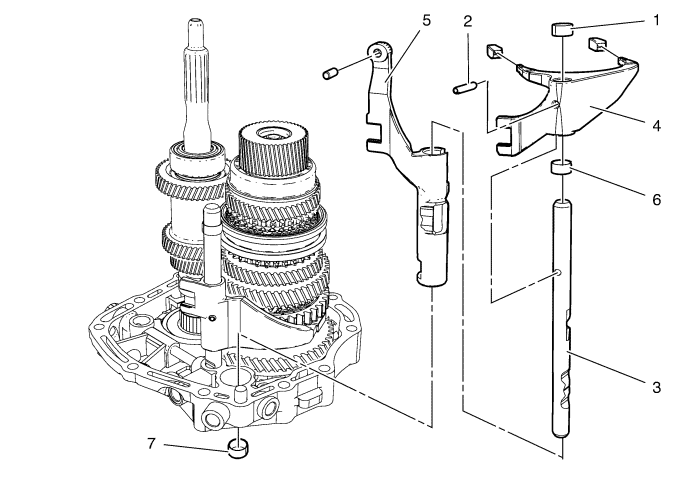 5
2
1
4
6
3
7