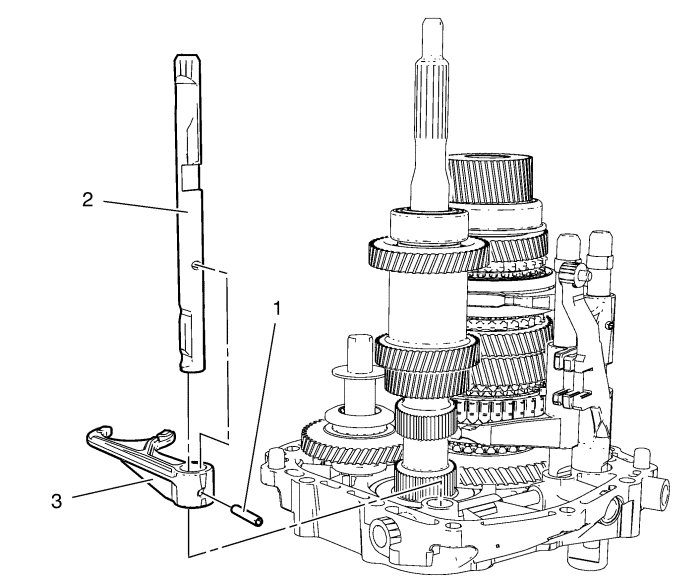 2

1

3