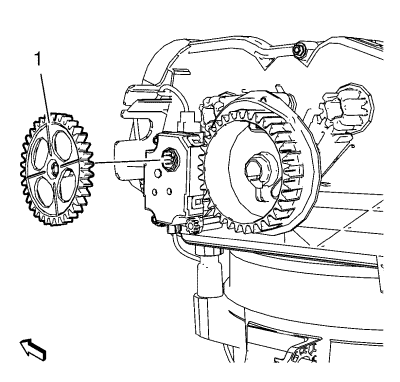 1