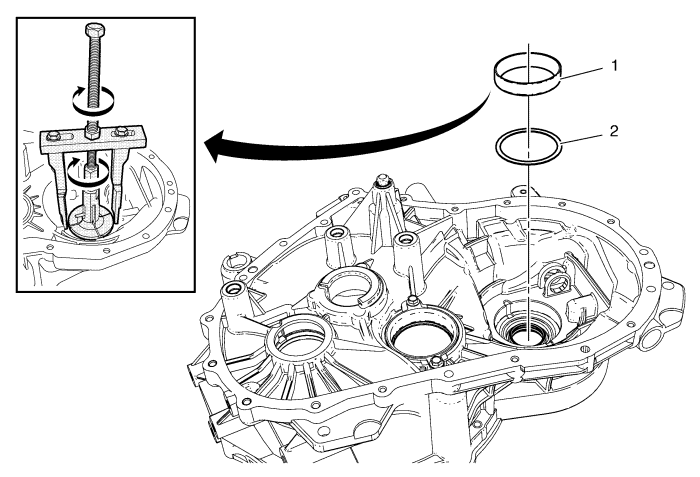 1
2