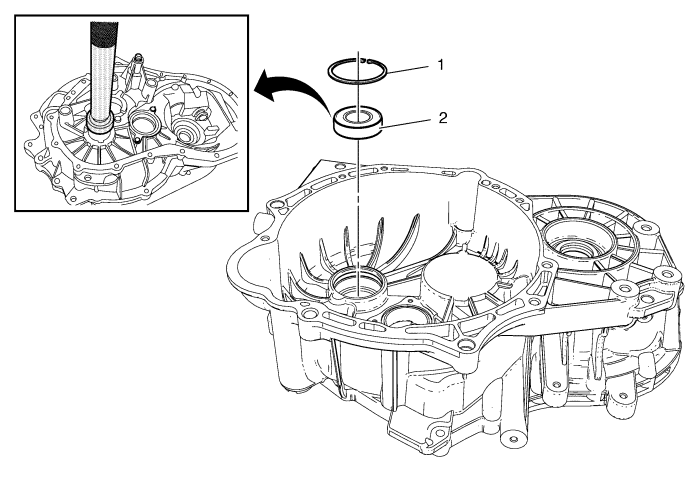 1
2