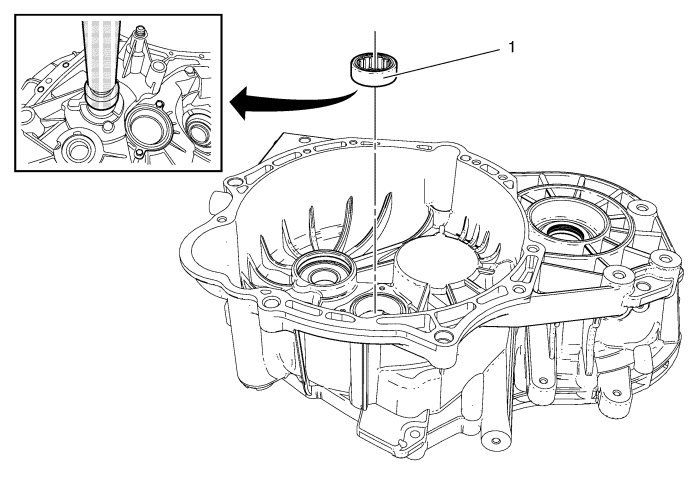 1