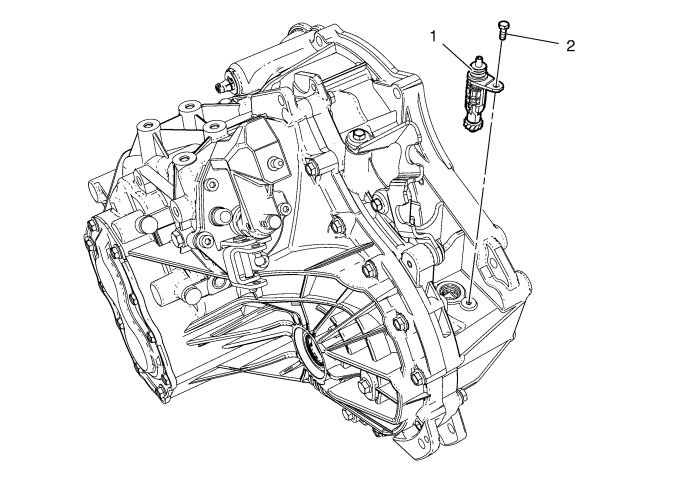 1
2