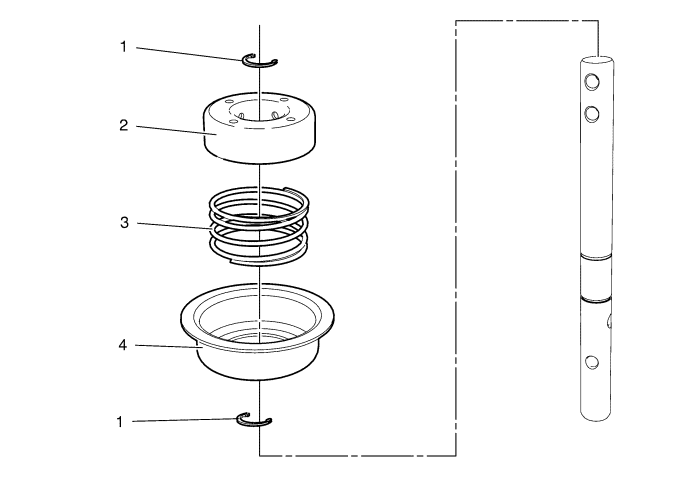 1
2
3
4
1