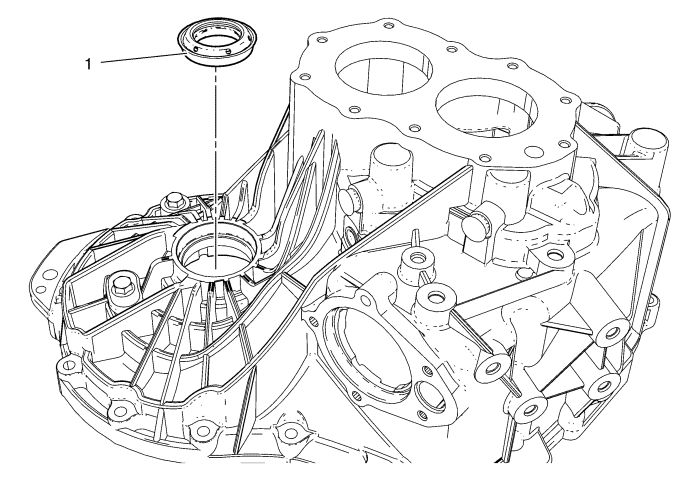 1