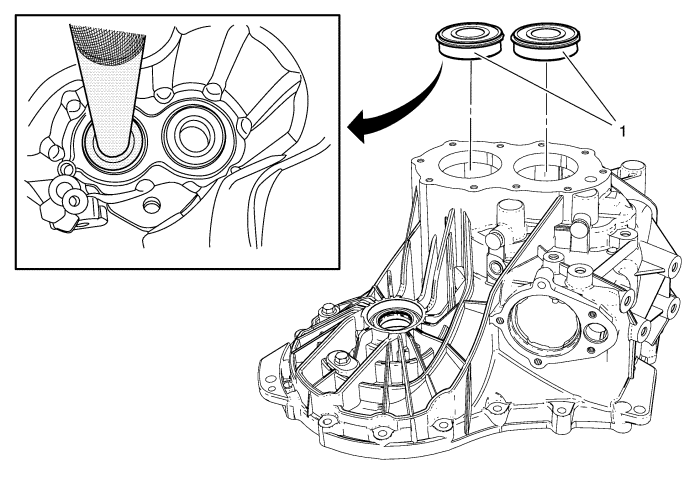 1