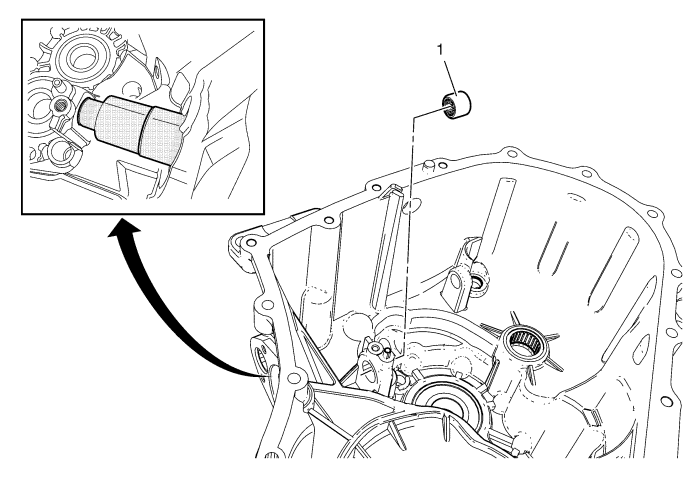 1