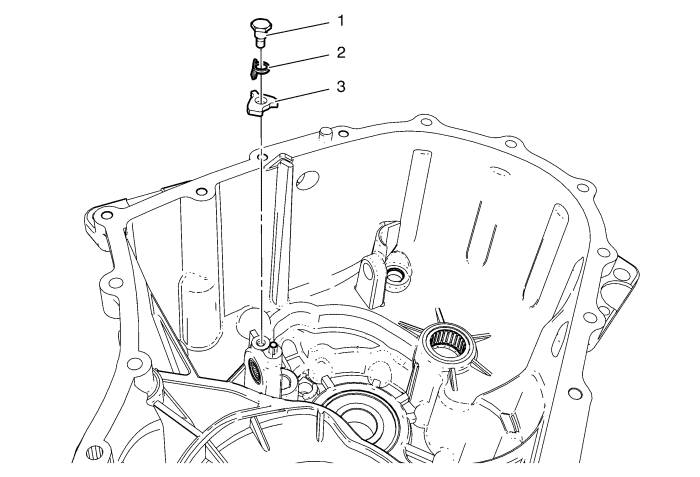 1
2
3