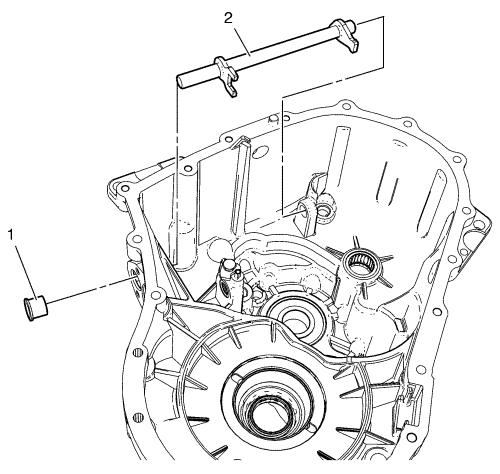 2

1