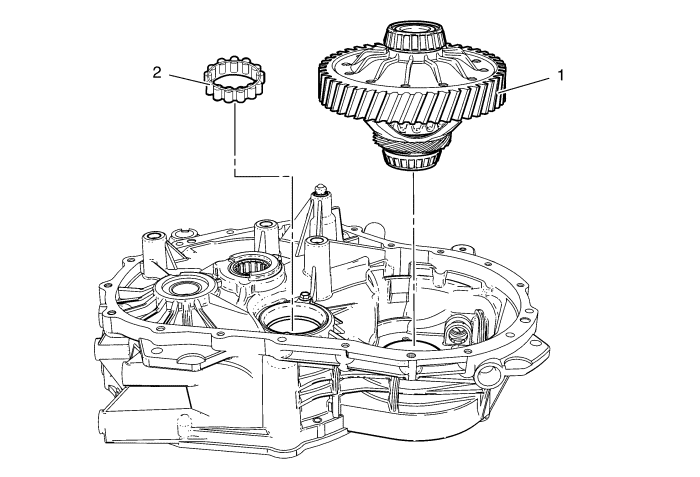 2

1