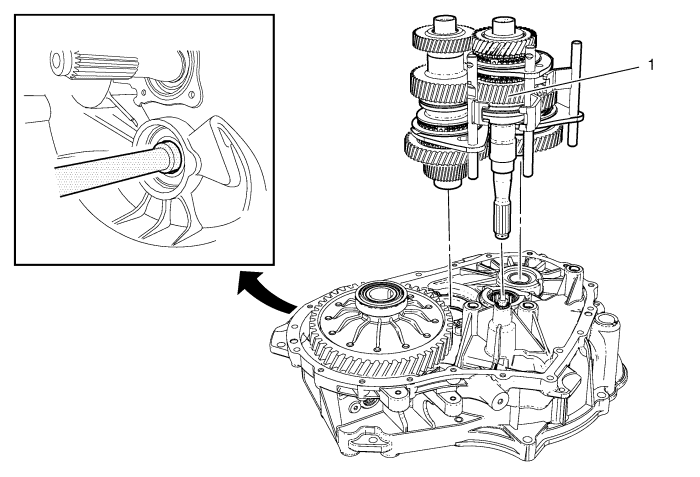 1