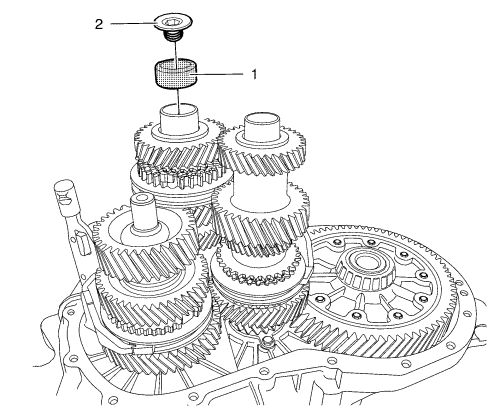 2

1