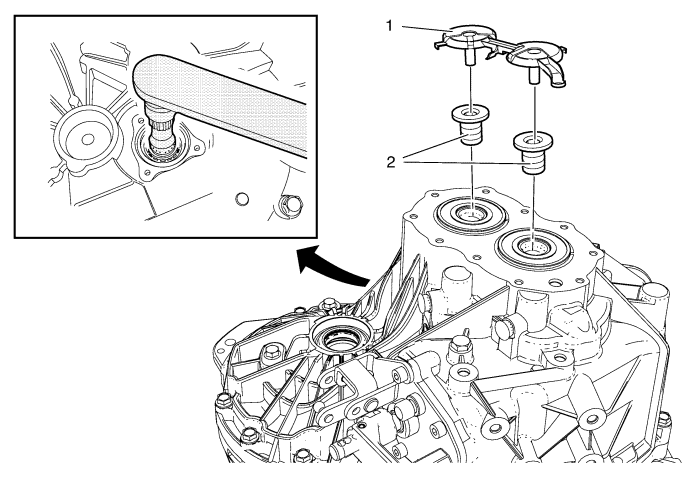 1

2