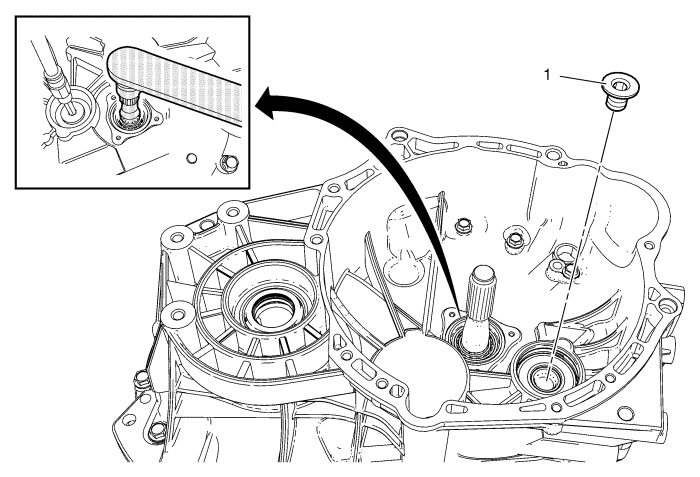 1