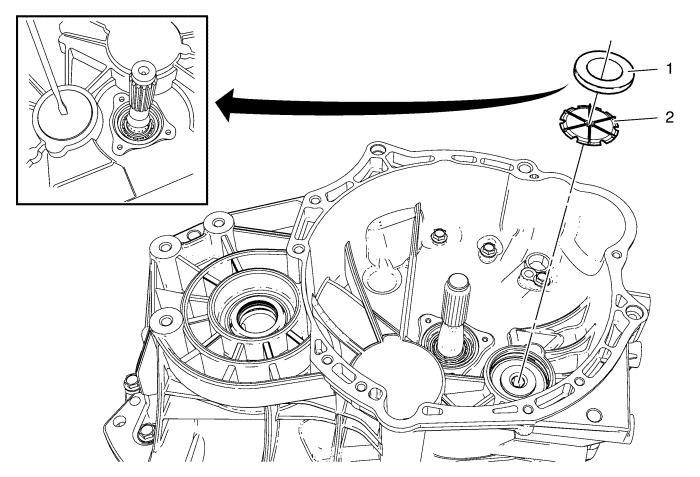 1
2