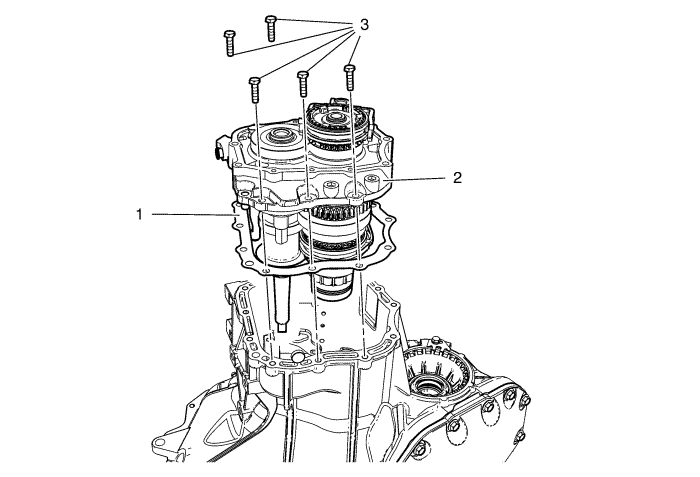 3
2
1