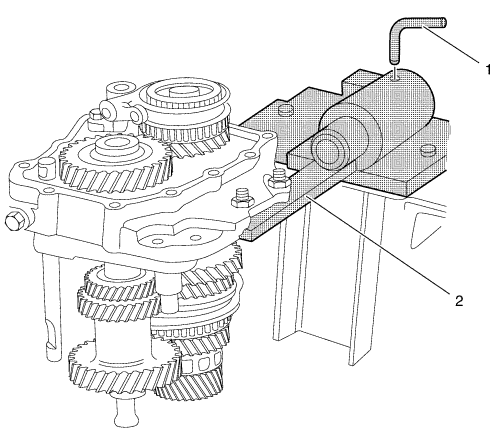 1

2