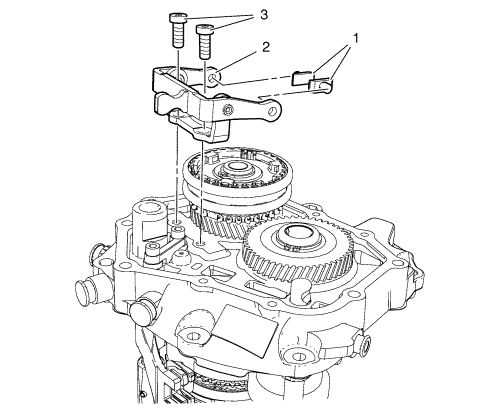 3
2
1