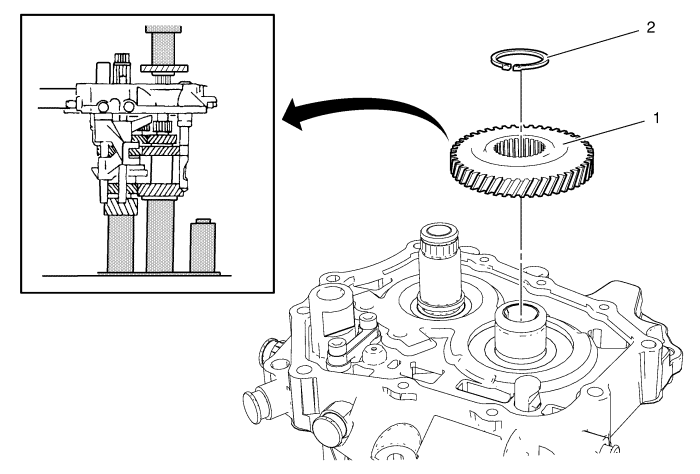 2
1