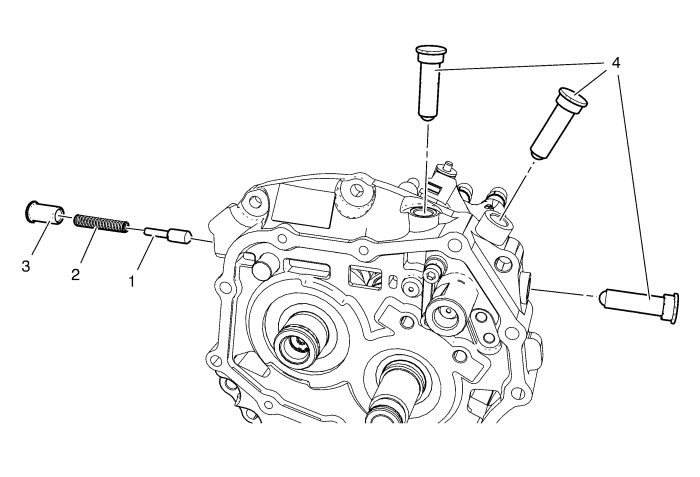 4
3
2
1