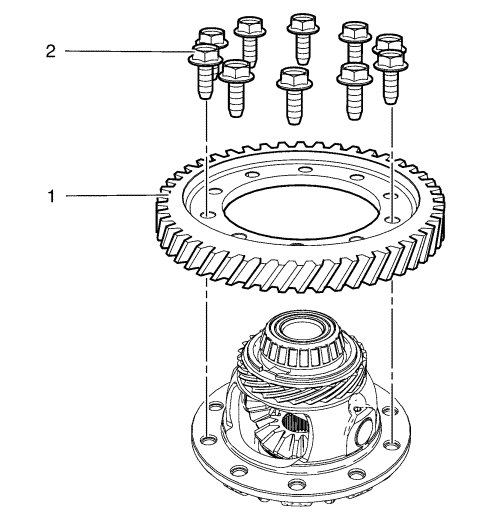 2

1