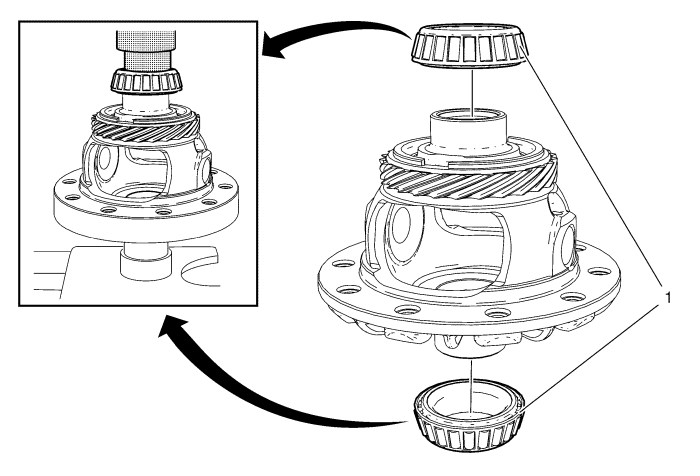 1