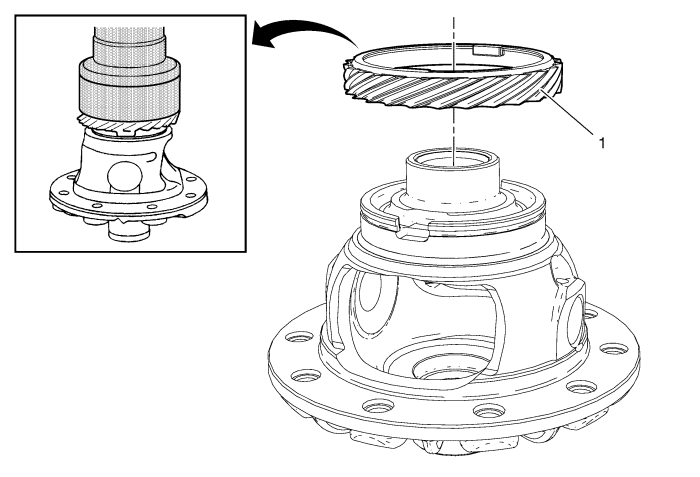 1