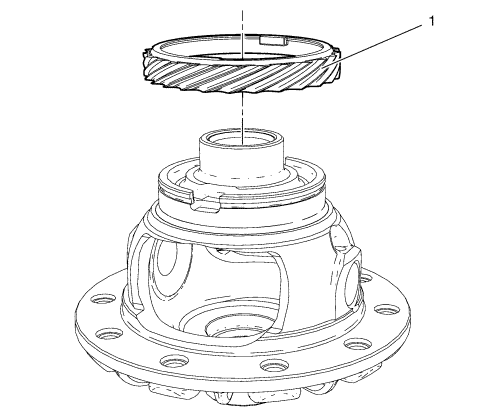 1