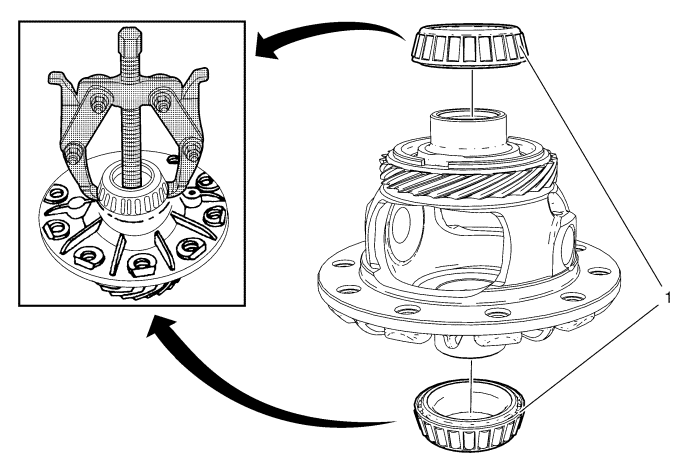 1