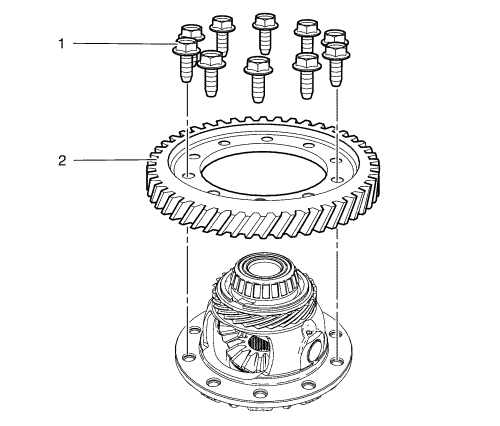 1
2